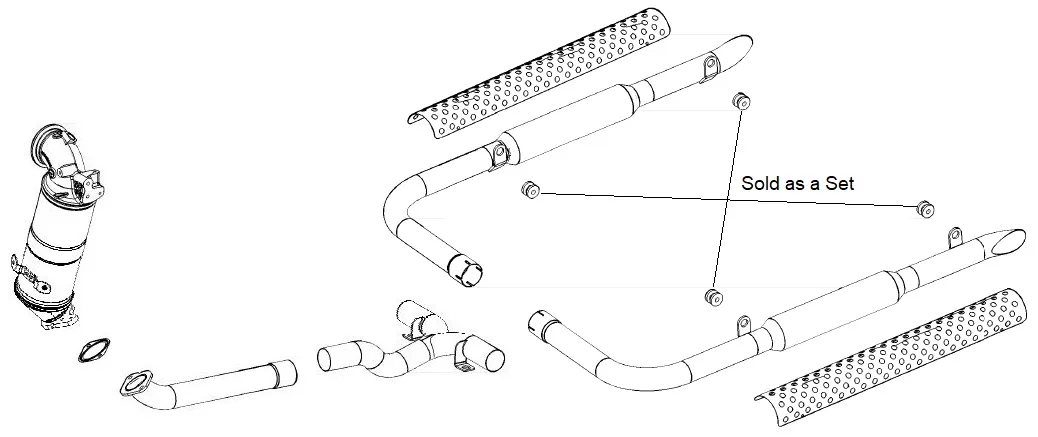 Sold as a Set